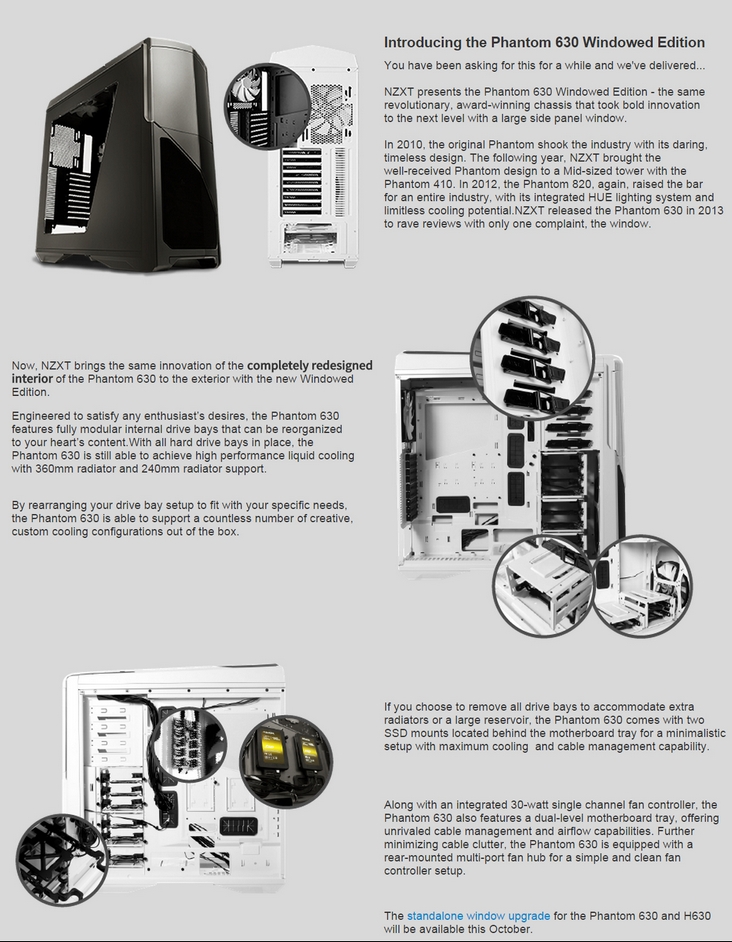 Introducing the Phantom 630 Windowed Edition

You have been asking for this for a while and we've delivered...

NZXT presents the Phantom 630 Windowed Edition - the same revolutionary, award-winning chassis that took bold innovation to the next level with a large side panel window.

In 2010, the original Phantom shook the industry with its daring, timeless design. The following year, NZXT brought the well-received Phantom design to a Mid-sized tower with the Phantom 410. In 2012, the Phantom 820, again, raised the bar for an entire industry, with its integrated HUE lighting system and limitless cooling potential.NZXT released the Phantom 630 in 2013 to rave reviews with only one complaint, the window.

Now, NZXT brings the same innovation of the completely redesigned interior of the Phantom 630 to the exterior with the new Windowed Edition.

Engineered to satisfy any enthusiast's desires, the Phantom 630 features fully modular internal drive bays that can be reorganized to your heart's content.With all hard drive bays in place, the Phantom 630 is still able to achieve high performance liquid cooling with 360mm radiator and 240mm radiator support.

By rearranging your drive bay setup to fit with your specific needs, the Phantom 630 is able to support a countless number of creative, custom cooling configurations out of the box.

If you choose to remove all drive bays to accommodate extra radiators or a large reservoir, the Phantom 630 comes with two SSD mounts located behind the motherboard tray for a minimalistic setup with maximum cooling  and cable management capability.

Along with an integrated 30-watt single channel fan controller, the Phantom 630 also features a dual-level motherboard tray, offering unrivaled cable management and airflow capabilities. Further minimizing cable clutter, the Phantom 630 is equipped with a rear-mounted multi-port fan hub for a simple and clean fan controller setup.

The standalone window upgrade for the Phantom 630 and H630 will be available this October.