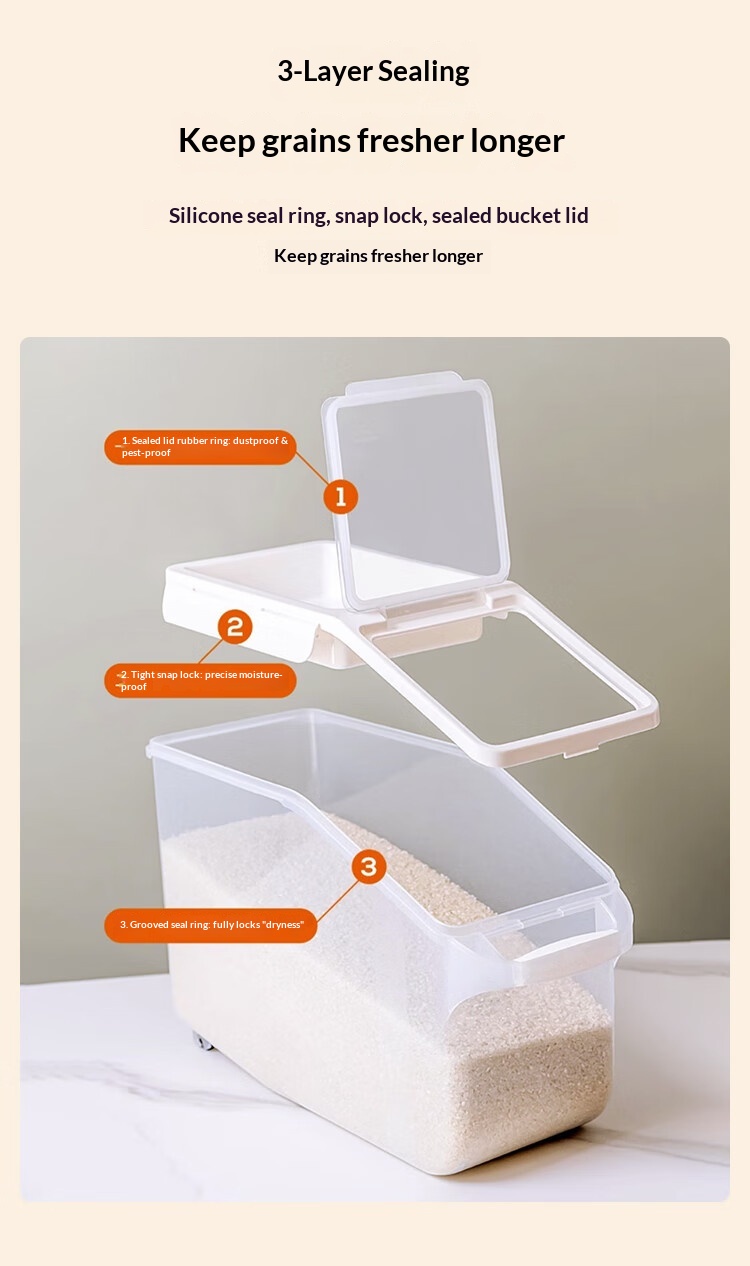 3-Layer Sealing

Keep grains fresher longer

Silicone seal ring, snap lock, sealed bucket lid

Keep grains fresher longer

1. Sealed lid rubber ring: dustproof & pest-proof

1

2

2. Tight snap lock: precise moisture-proof

3

3. Grooved seal ring: fully locks "dryness"