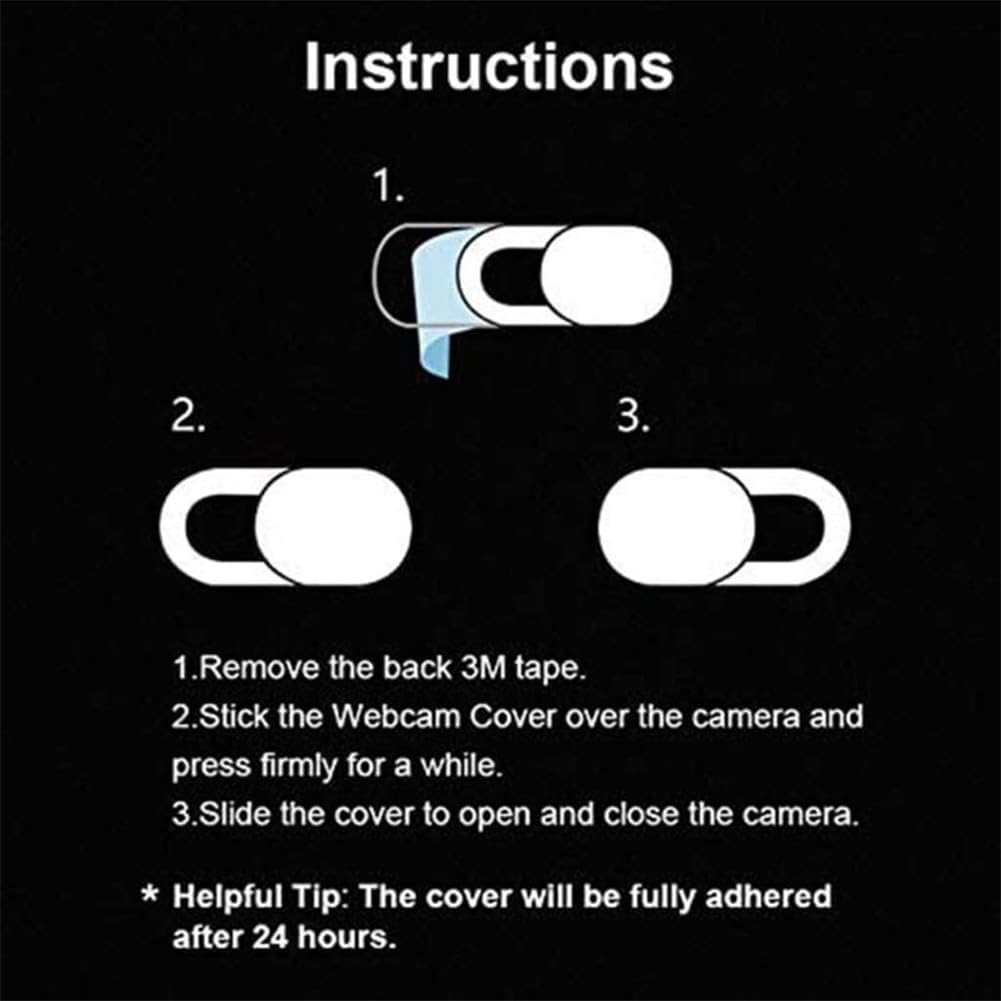 Instructions

1.

2.

3.

1.Remove the back 3M tape.
2.Stick the Webcam Cover over the camera and press firmly for a while.
3.Slide the cover to open and close the camera.

* Helpful Tip: The cover will be fully adhered after 24 hours.