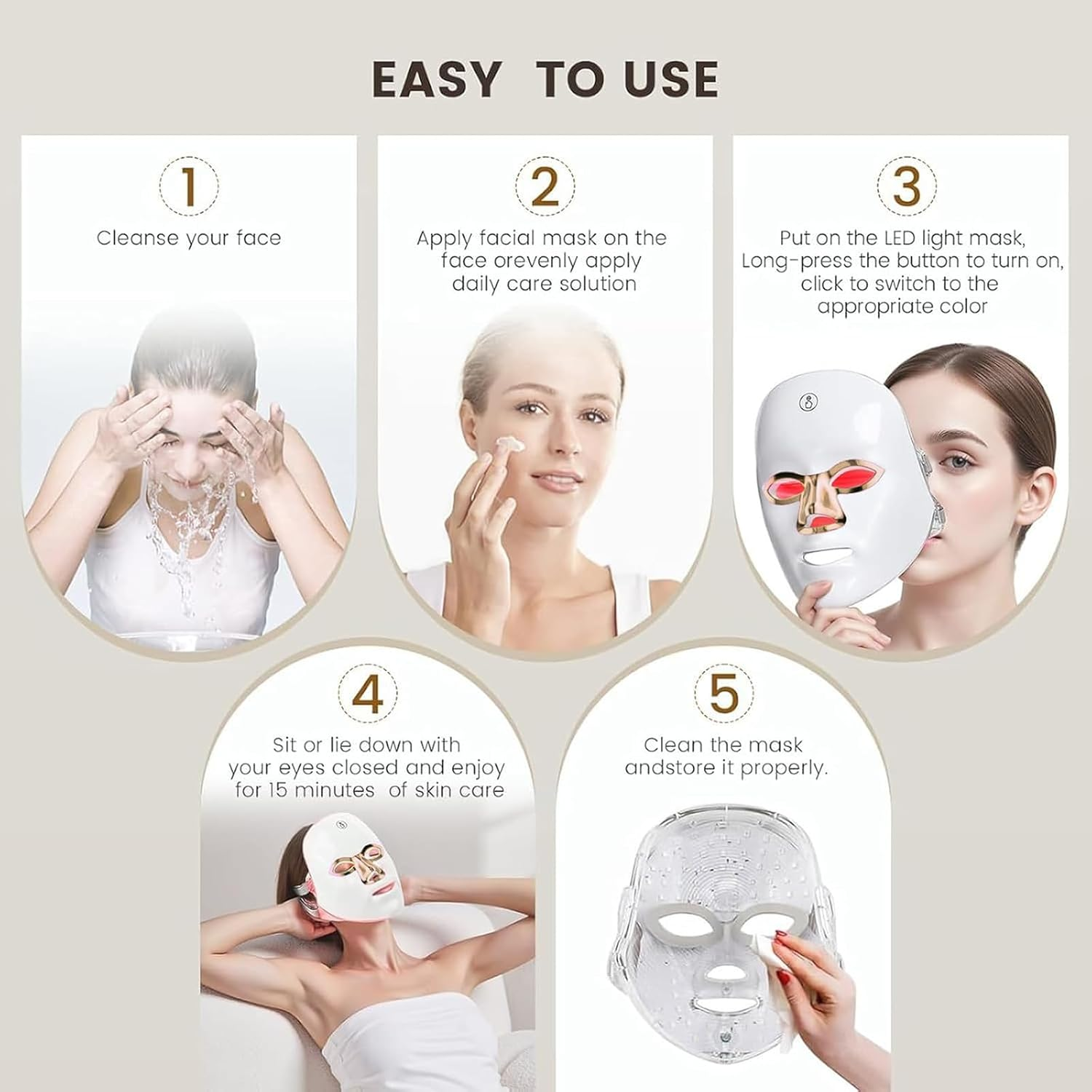 EASY TO USE

1
Cleanse your face

2
Apply facial mask on the face orevenly apply daily care solution

3
Put on the LED light mask, Long-press the button to turn on, click to switch to the appropriate color

4
Sit or lie down with your eyes closed and enjoy for 15 minutes of skin care

5
Clean the mask andstore it properly.