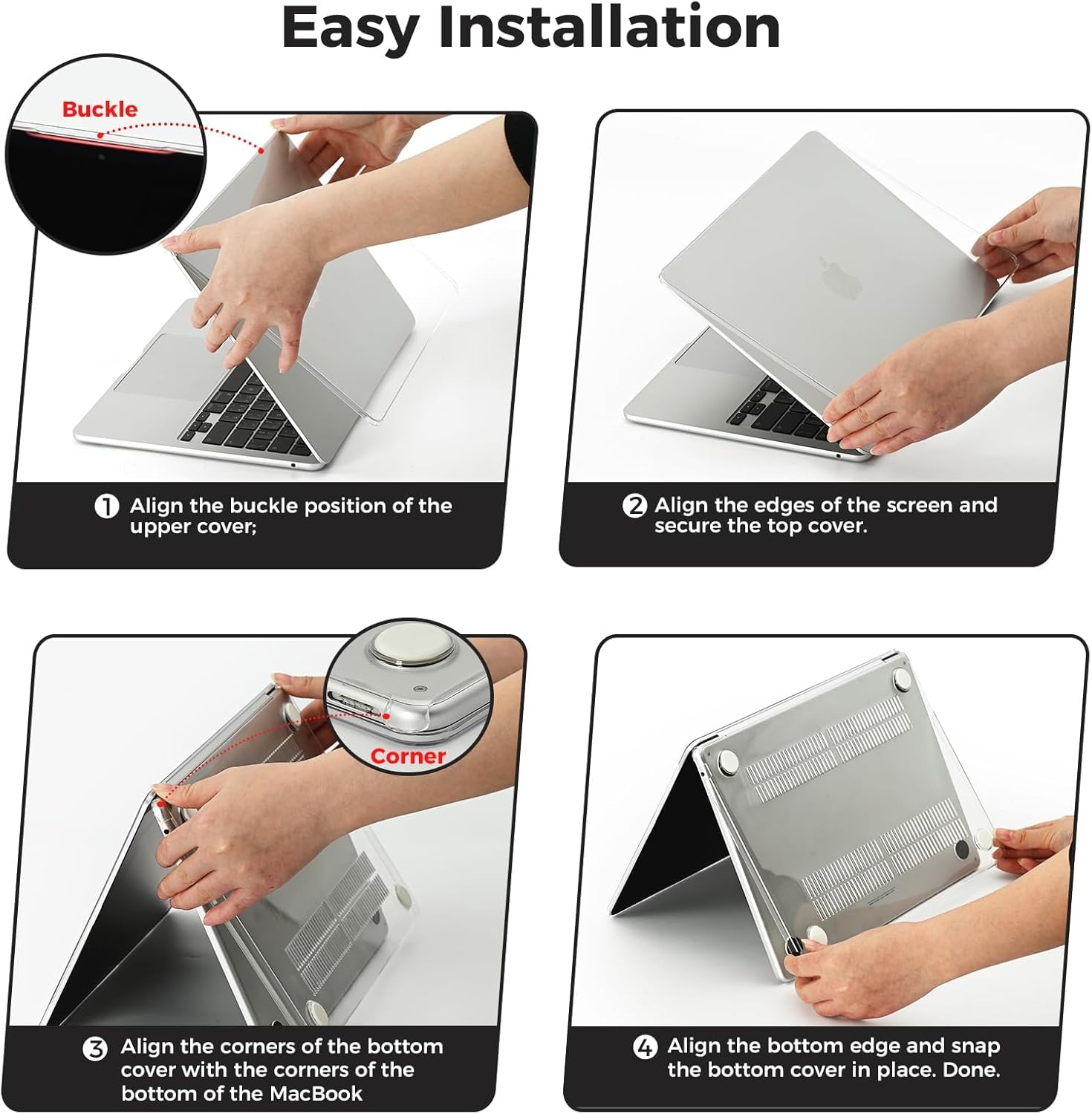 Easy Installation

Buckle

1 Align the buckle position of the upper cover;

2 Align the edges of the screen and secure the top cover.

Corner

3 Align the corners of the bottom cover with the corners of the bottom of the MacBook

4 Align the bottom edge and snap the bottom cover in place. Done.