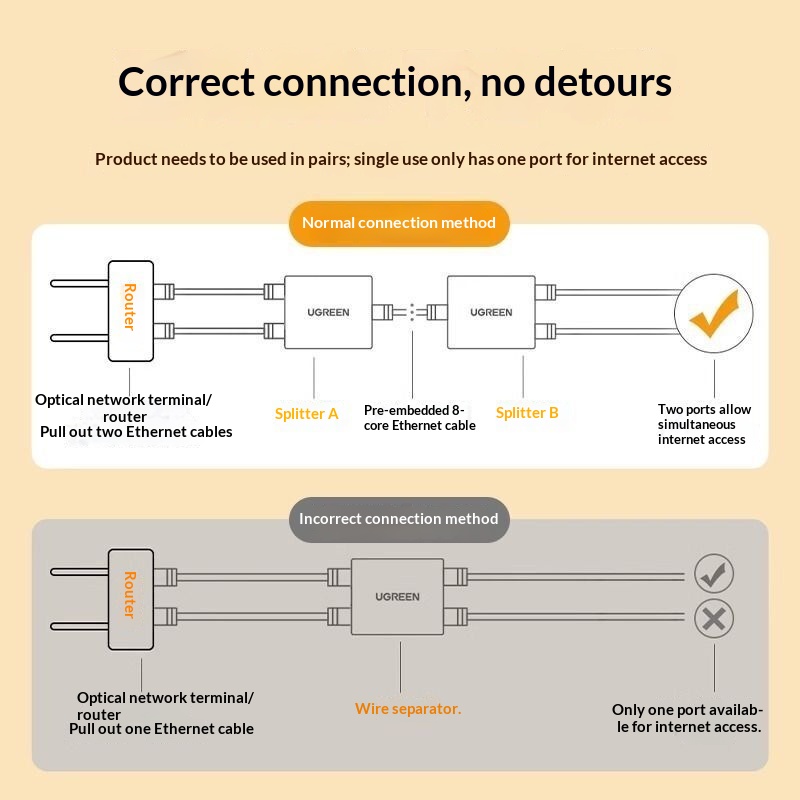 Correct connection, no detours

Product needs to be used in pairs; single use only has one port for internet access

Normal connection method

Router

UGREEN

UGREEN

Optical network terminal/ router
Pull out two Ethernet cables

Splitter A

Pre-embedded 8-core Ethernet cable

Splitter B

Two ports allow simultaneous internet access

Incorrect connection method

Router

UGREEN

Optical network terminal/ router
Pull out one Ethernet cable

Wire separator.

Only one port available for internet access.