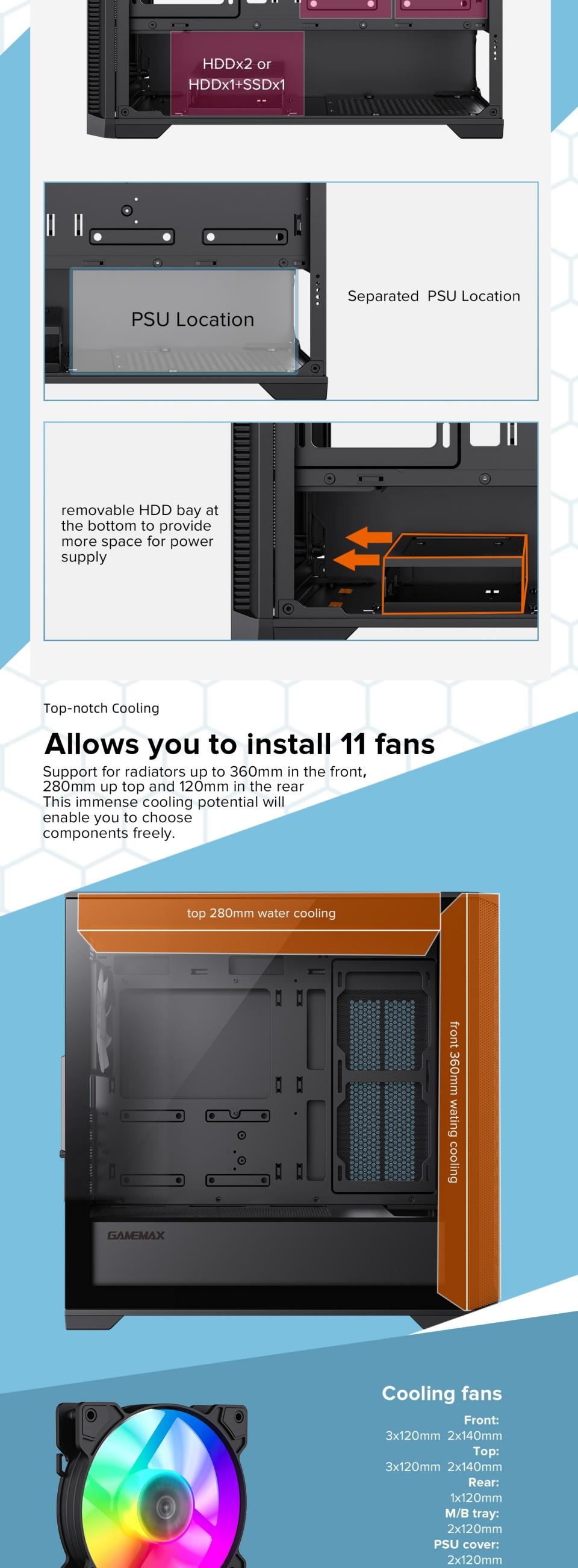 HDDx2 or
HDDx1+SSDx1

PSU Location

Separated PSU Location

removable HDD bay at the bottom to provide more space for power supply

Top-notch Cooling

Allows you to install 11 fans

Support for radiators up to 360mm in the front, 280mm up top and 120mm in the rear
This immense cooling potential will enable you to choose components freely.

top 280mm water cooling

front 360mm wating cooling

GAMEMAX

Cooling fans

Front:
3x120mm 2x140mm
Top:
3x120mm 2x140mm
Rear:
1x120mm
M/B tray:
2x120mm
PSU cover:
2x120mm