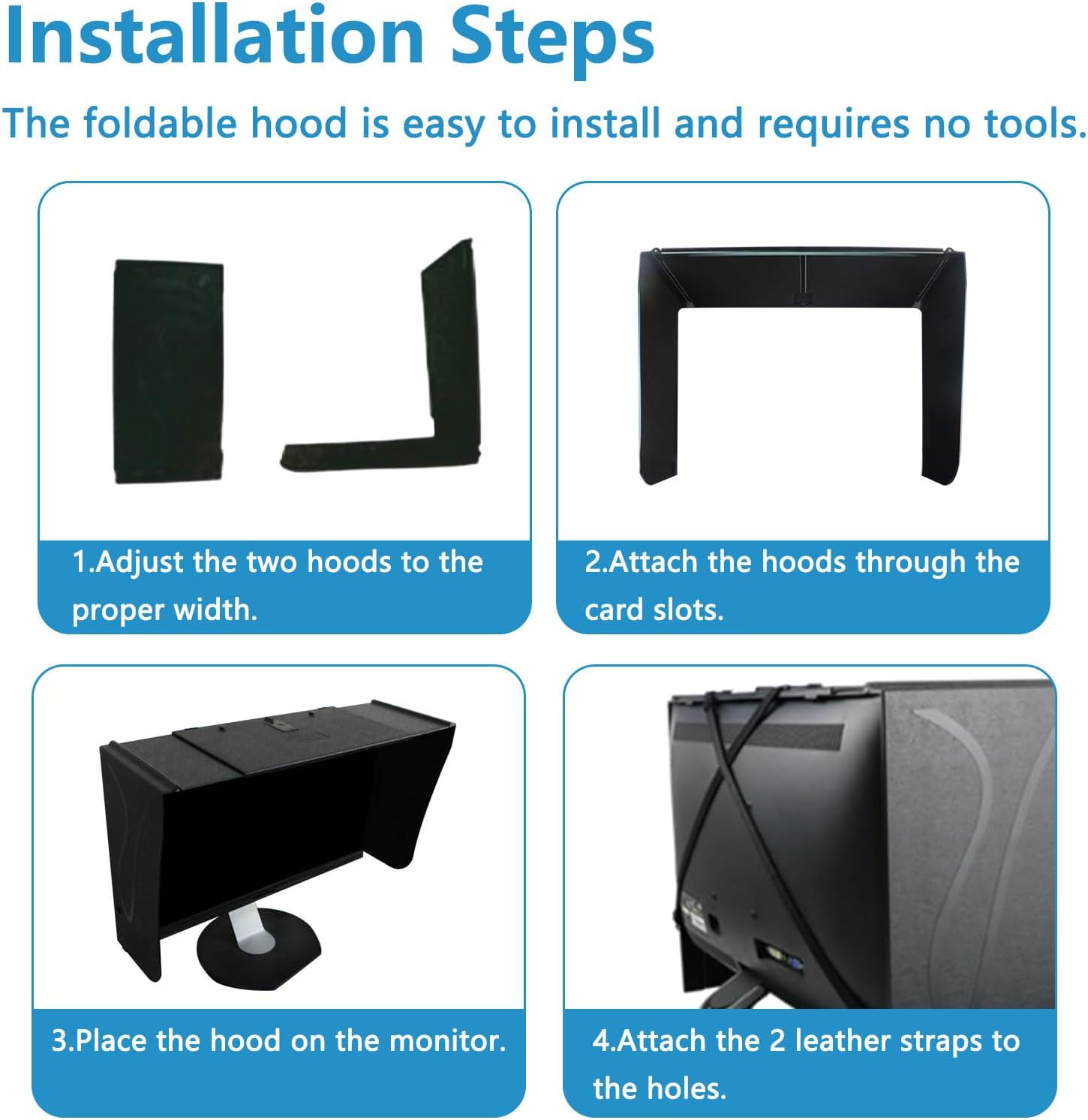 Installation Steps

The foldable hood is easy to install and requires no tools.

1.Adjust the two hoods to the proper width.

2.Attach the hoods through the card slots.

3.Place the hood on the monitor.

4.Attach the 2 leather straps to the holes.