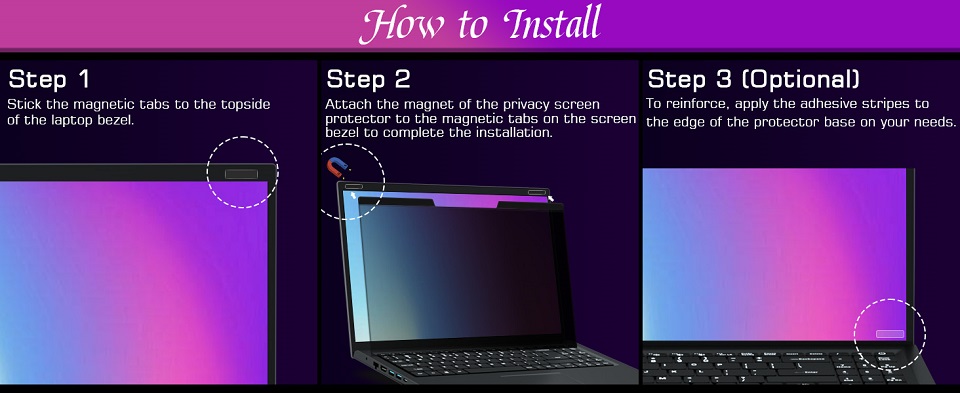 How to Install

Step 1
Stick the magnetic tabs to the topside of the laptop bezel.

Step 2
Attach the magnet of the privacy screen protector to the magnetic tabs on the screen bezel to complete the installation.

Step 3 (Optional)
To reinforce, apply the adhesive stripes to the edge of the protector base on your needs.