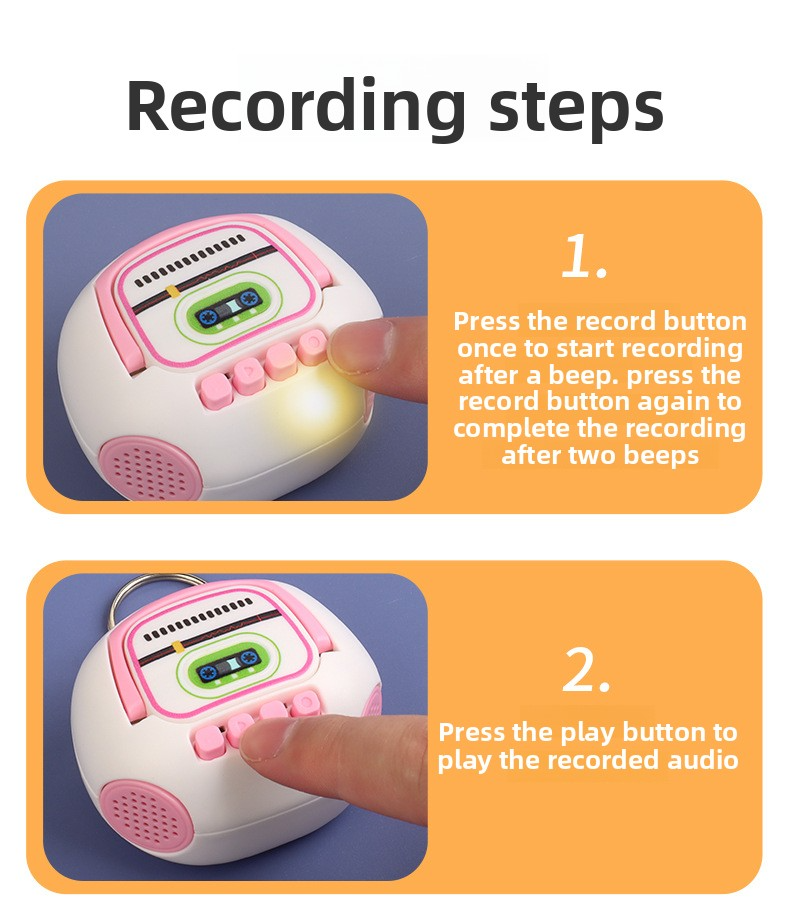 Recording steps

1.

Press the record button once to start recording after a beep. press the record button again to complete the recording after two beeps

2.

Press the play button to play the recorded audio