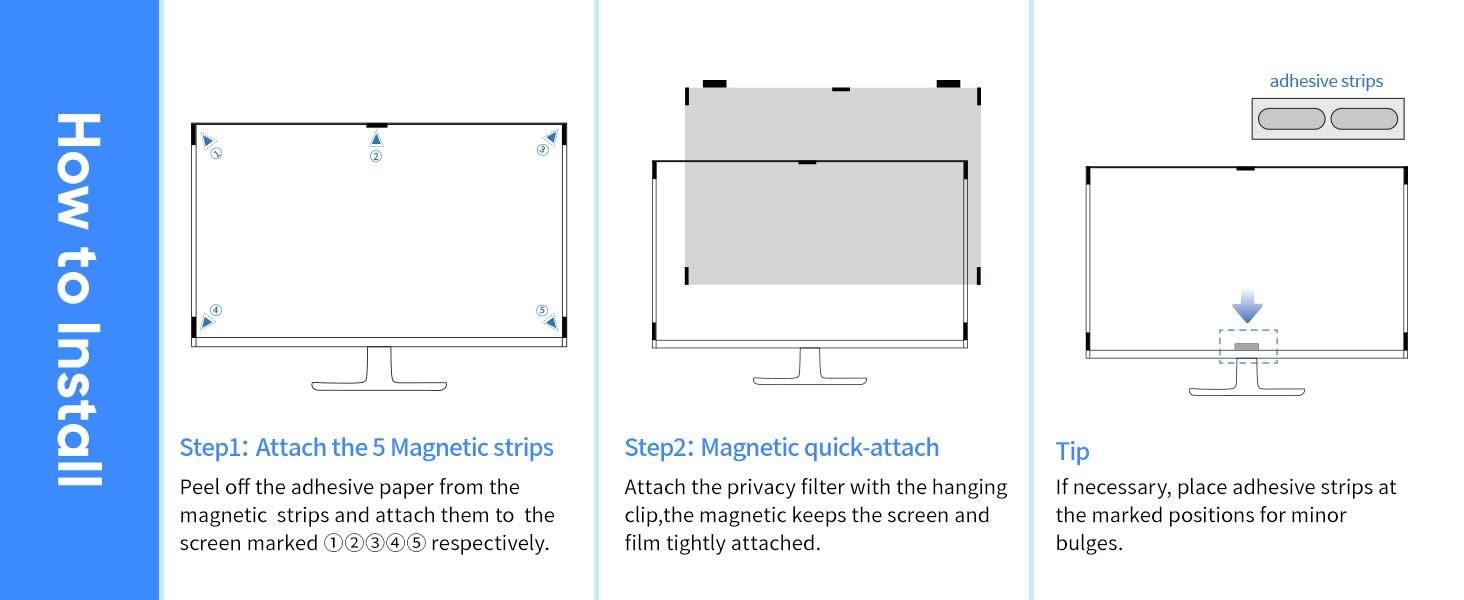 How to Install

①
②
③
④
⑤

Step1: Attach the 5 Magnetic strips

Peel off the adhesive paper from the magnetic strips and attach them to the screen marked ①②③④⑤ respectively.

Step2: Magnetic quick-attach

Attach the privacy filter with the hanging clip,the magnetic keeps the screen and film tightly attached.

adhesive strips

Tip

If necessary, place adhesive strips at the marked positions for minor bulges.