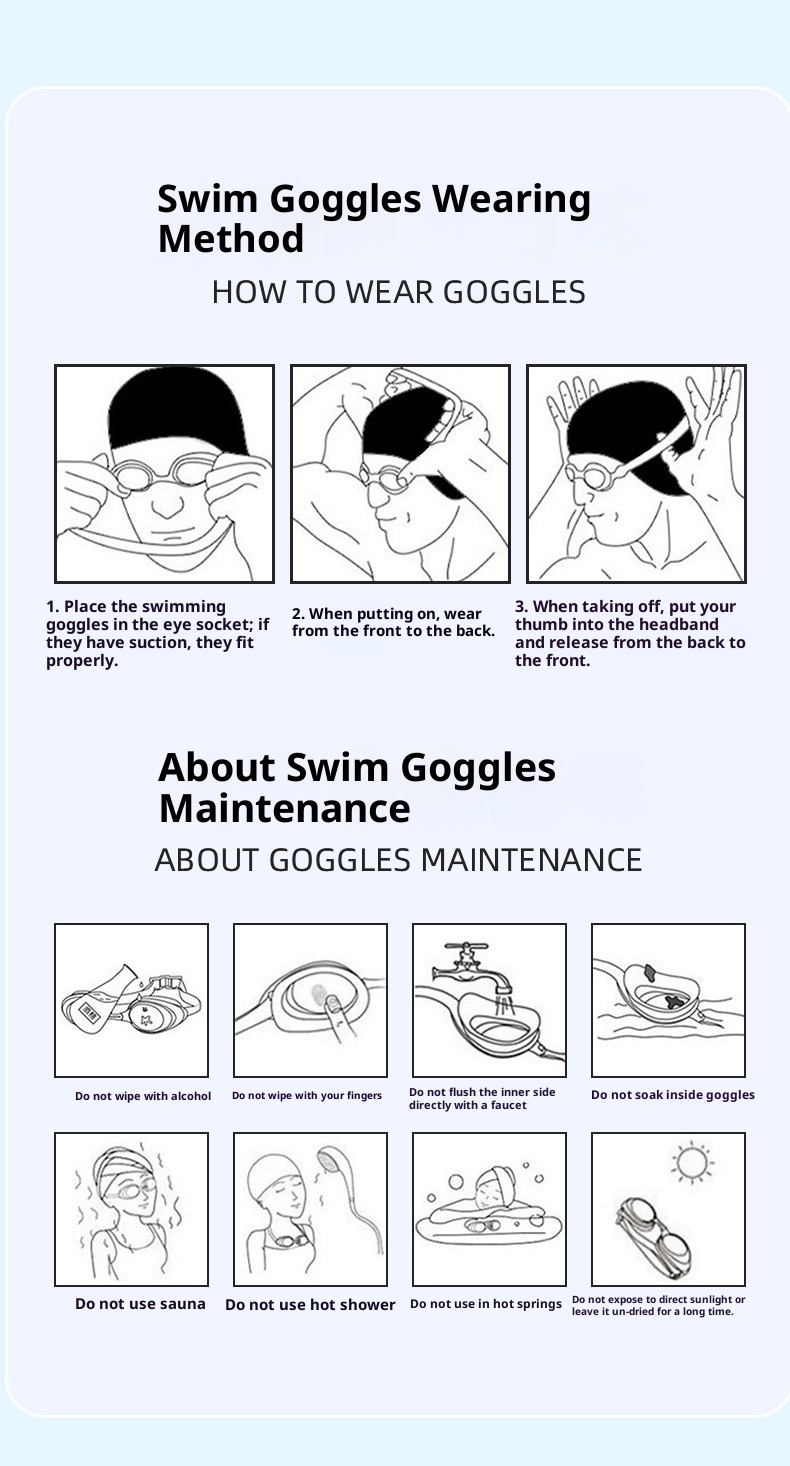 Swim Goggles Wearing Method

HOW TO WEAR GOGGLES

1. Place the swimming goggles in the eye socket; if they have suction, they fit properly.

2. When putting on, wear from the front to the back.

3. When taking off, put your thumb into the headband and release from the back to the front.

About Swim Goggles Maintenance

ABOUT GOGGLES MAINTENANCE

Do not wipe with alcohol

Do not wipe with your fingers

Do not flush the inner side directly with a faucet

Do not soak inside goggles

Do not use sauna

Do not use hot shower

Do not use in hot springs

Do not expose to direct sunlight or leave it un-dried for a long time.