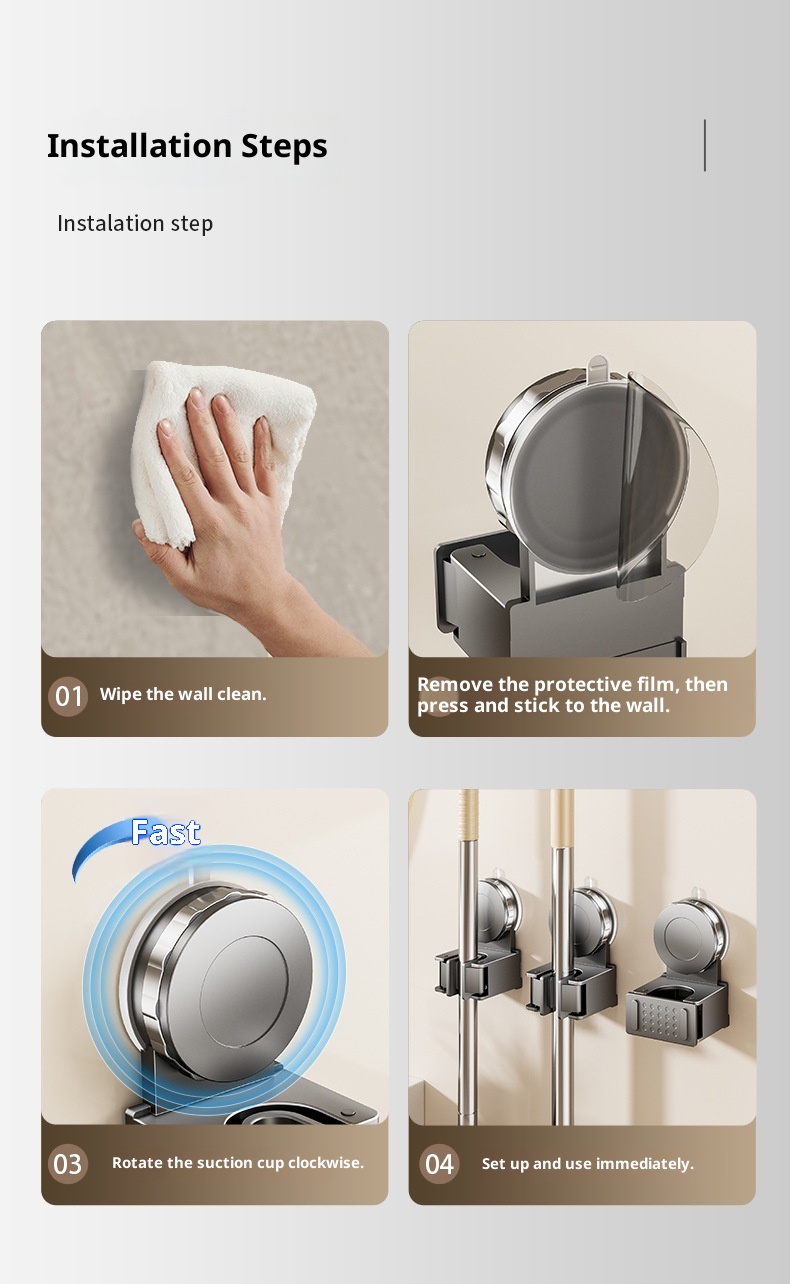 Installation Steps

Instalation step

01 Wipe the wall clean.

Remove the protective film, then press and stick to the wall.

Fast

03 Rotate the suction cup clockwise.

04 Set up and use immediately.