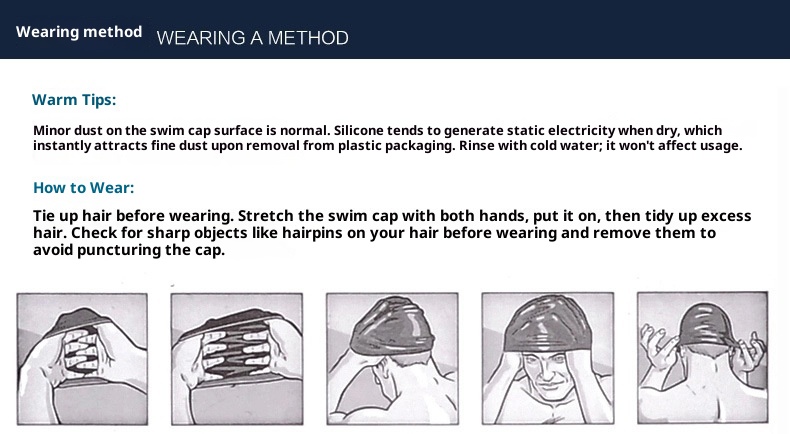 Wearing method WEARING A METHOD

Warm Tips:

Minor dust on the swim cap surface is normal. Silicone tends to generate static electricity when dry, which instantly attracts fine dust upon removal from plastic packaging. Rinse with cold water; it won't affect usage.

How to Wear:

Tie up hair before wearing. Stretch the swim cap with both hands, put it on, then tidy up excess hair. Check for sharp objects like hairpins on your hair before wearing and remove them to avoid puncturing the cap.