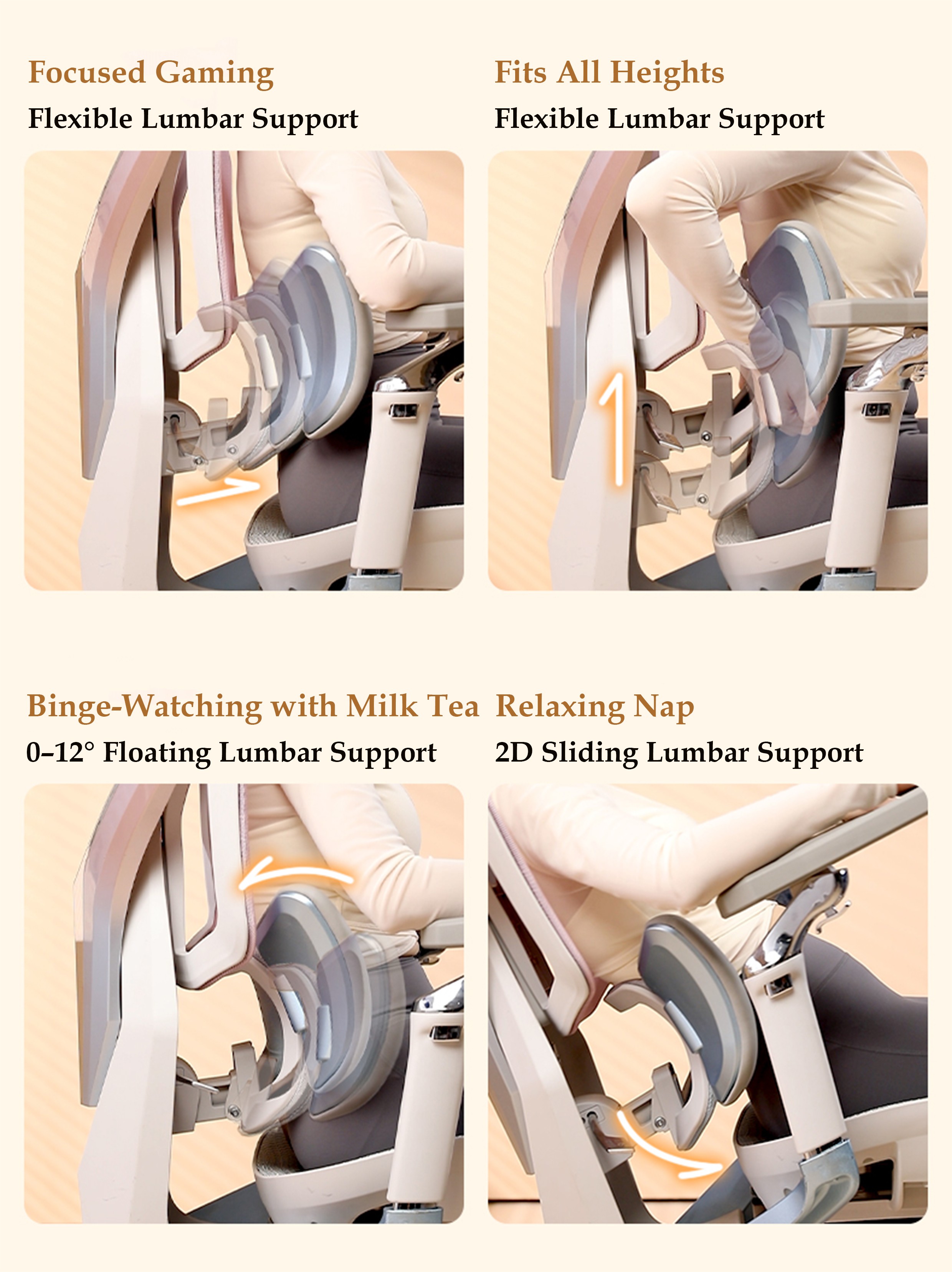 Focused Gaming
Flexible Lumbar Support

Fits All Heights
Flexible Lumbar Support

Binge-Watching with Milk Tea
0–12° Floating Lumbar Support

Relaxing Nap
2D Sliding Lumbar Support