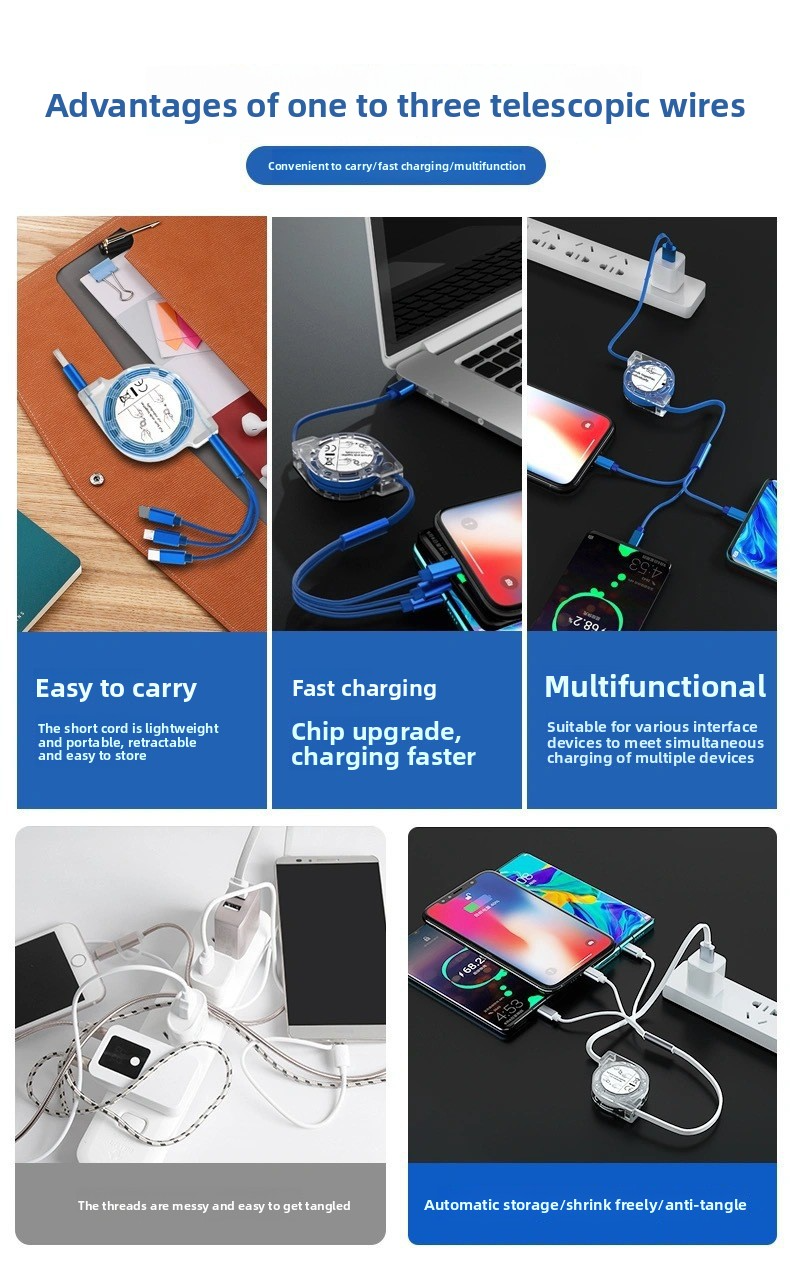 Advantages of one to three telescopic wires

Convenient to carry/fast charging/multifunction

Easy to carry

The short cord is lightweight and portable, retractable and easy to store

Fast charging

Chip upgrade, charging faster

Multifunctional

Suitable for various interface devices to meet simultaneous charging of multiple devices

The threads are messy and easy to get tangled

Automatic storage/shrink freely/anti-tangle