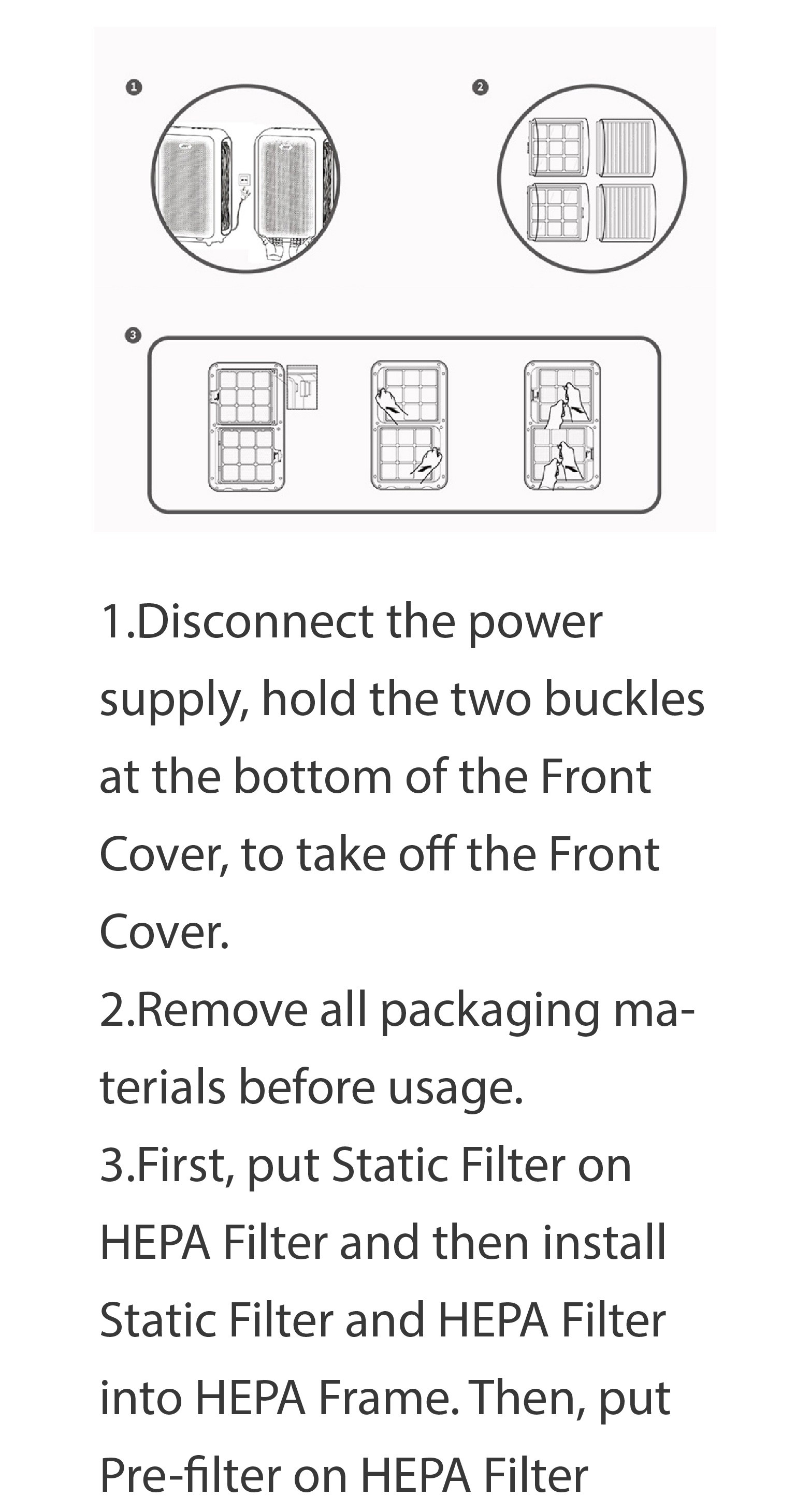 1
2
3

1.Disconnect the power supply, hold the two buckles at the bottom of the Front Cover, to take off the Front Cover.
2.Remove all packaging materials before usage.
3.First, put Static Filter on HEPA Filter and then install Static Filter and HEPA Filter into HEPA Frame. Then, put Pre-filter on HEPA Filter