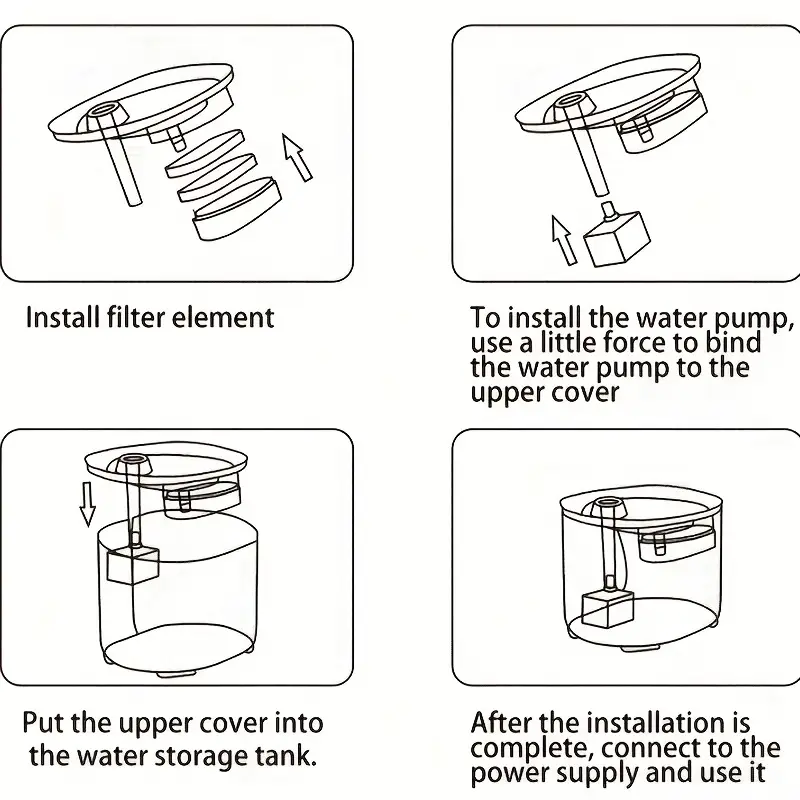 Install filter element

To install the water pump, use a little force to bind the water pump to the upper cover

Put the upper cover into the water storage tank.

After the installation is complete, connect to the power supply and use it