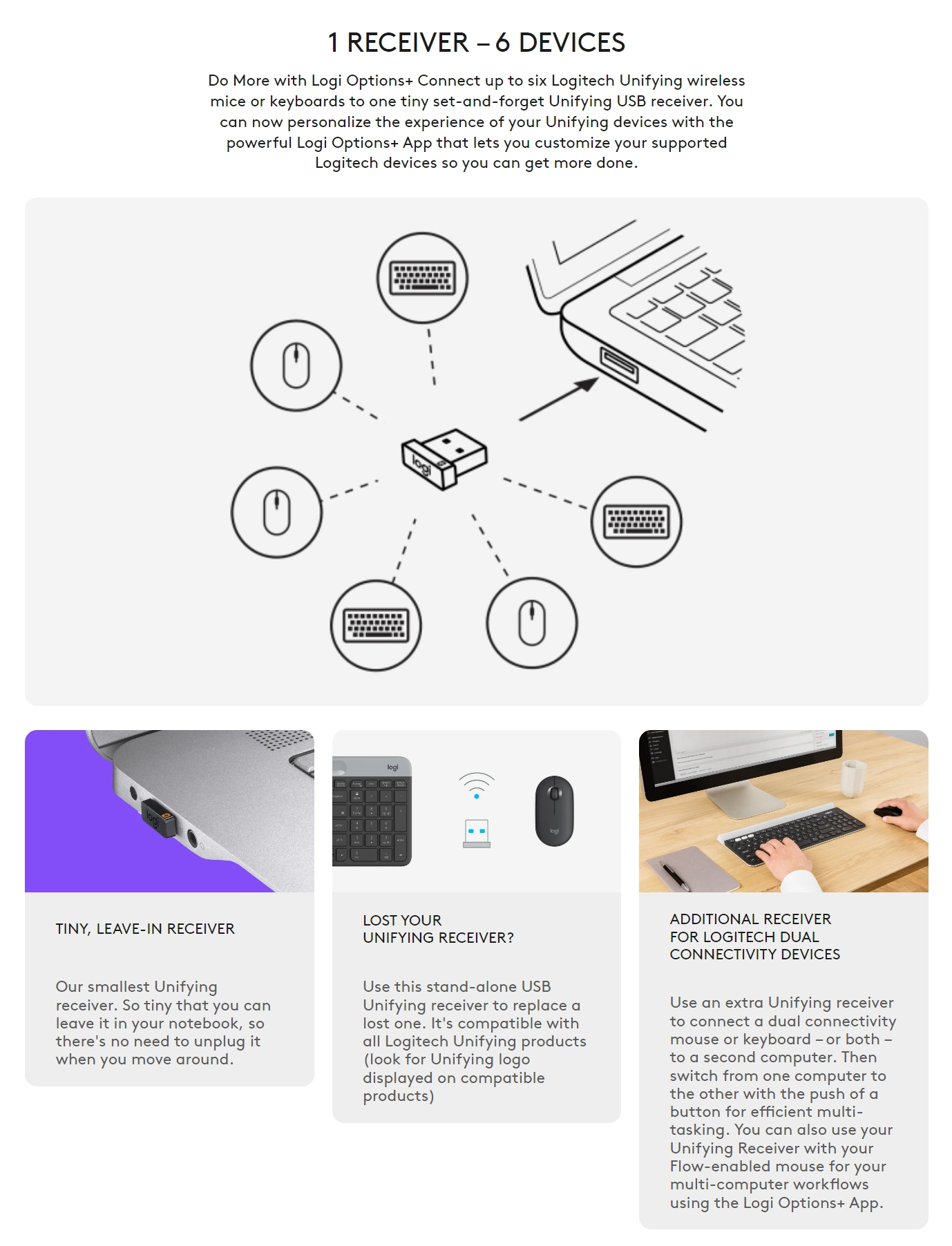 1 RECEIVER – 6 DEVICES

Do More with Logi Options+ Connect up to six Logitech Unifying wireless mice or keyboards to one tiny set-and-forget Unifying USB receiver. You can now personalize the experience of your Unifying devices with the powerful Logi Options+ App that lets you customize your supported Logitech devices so you can get more done.

logi

logi

logi

logi

TINY, LEAVE-IN RECEIVER

Our smallest Unifying receiver. So tiny that you can leave it in your notebook, so there's no need to unplug it when you move around.

LOST YOUR UNIFYING RECEIVER?

Use this stand-alone USB Unifying receiver to replace a lost one. It's compatible with all Logitech Unifying products (look for Unifying logo displayed on compatible products)

ADDITIONAL RECEIVER FOR LOGITECH DUAL CONNECTIVITY DEVICES

Use an extra Unifying receiver to connect a dual connectivity mouse or keyboard – or both – to a second computer. Then switch from one computer to the other with the push of a button for efficient multi-tasking. You can also use your Unifying Receiver with your Flow-enabled mouse for your multi-computer workflows using the Logi Options+ App.