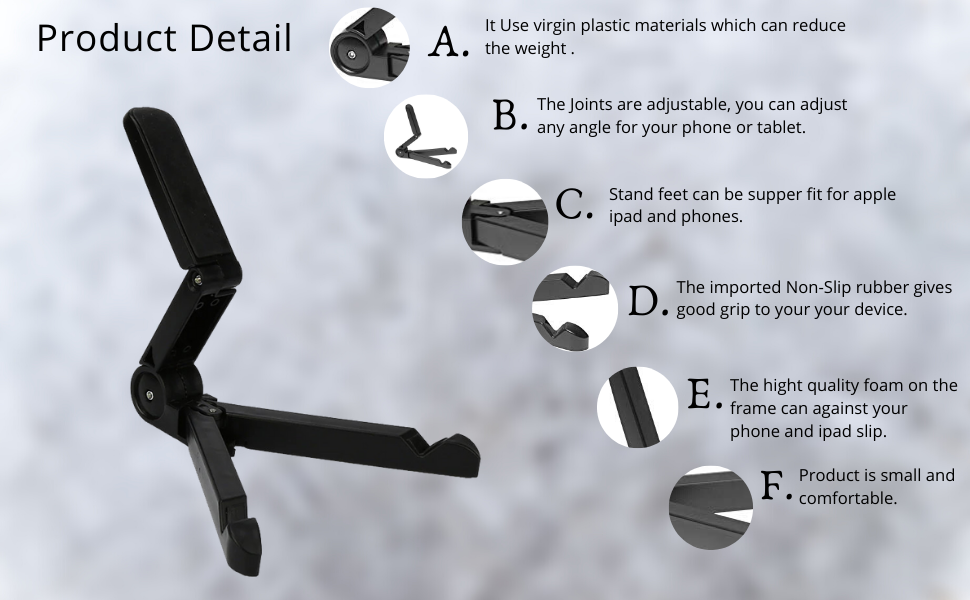 Product Detail

A. It Use virgin plastic materials which can reduce the weight .

B. The Joints are adjustable, you can adjust any angle for your phone or tablet.

C. Stand feet can be supper fit for apple ipad and phones.

D. The imported Non-Slip rubber gives good grip to your your device.

E. The hight quality foam on the frame can against your phone and ipad slip.

F. Product is small and comfortable.